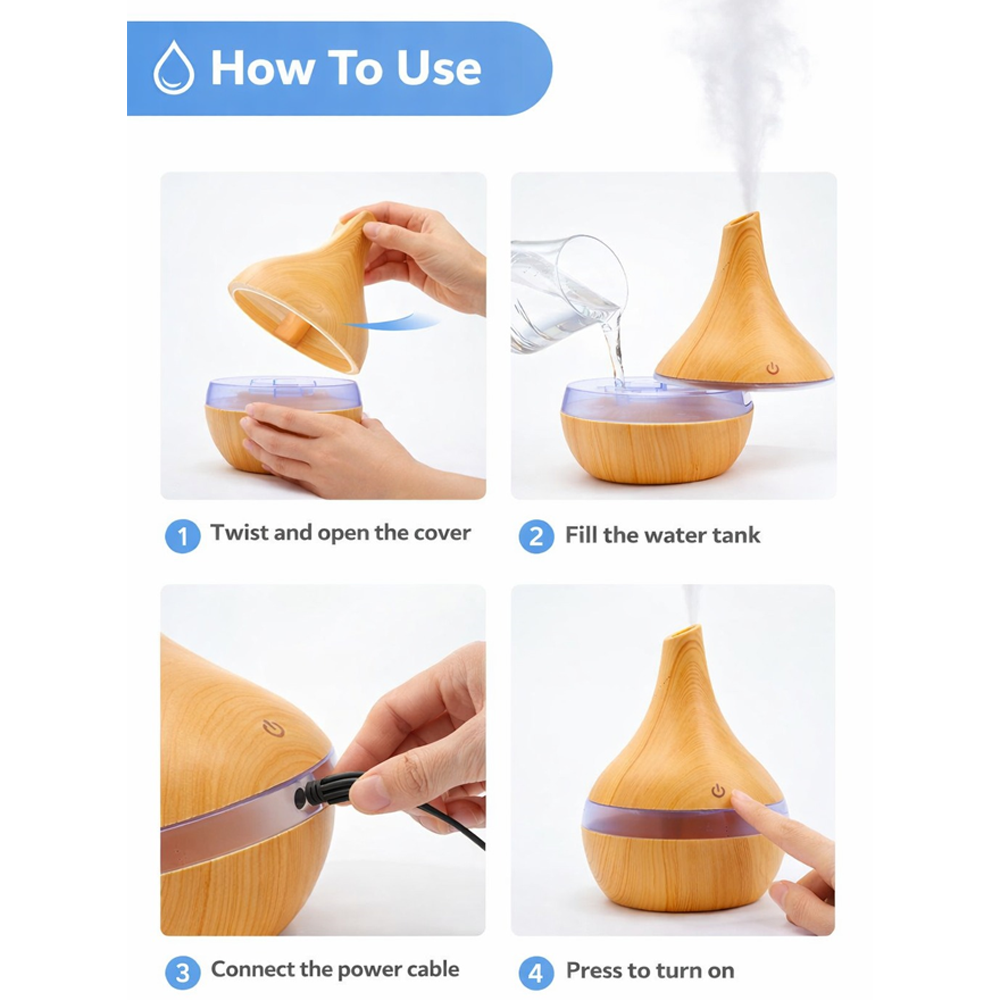 How To Use

1 Twist and open the cover

2 Fill the water tank

3 Connect the power cable

4 Press to turn on